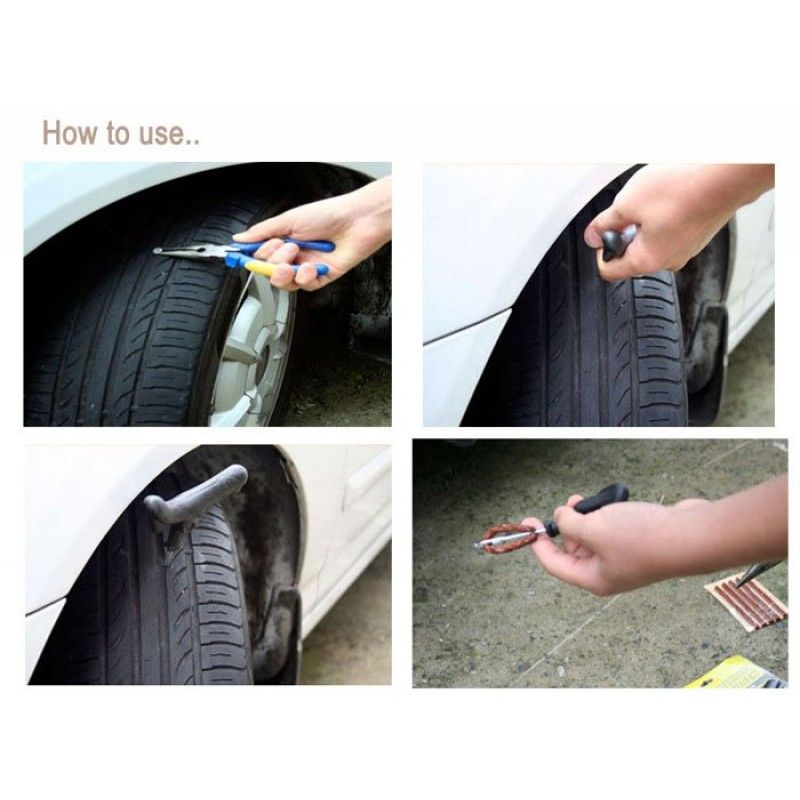 How to use..