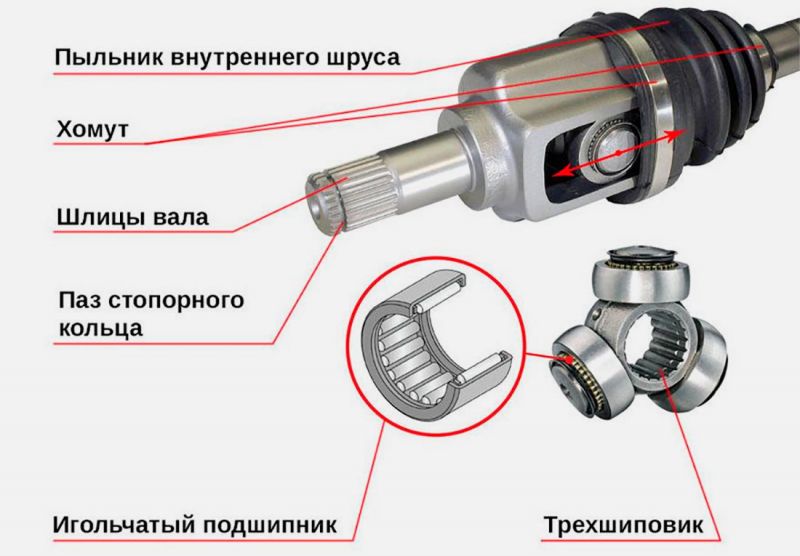 Пыльник внутреннего шруса

Хомут

Шлицы вала

Паз стопорного кольца

Игольчатый подшипник

Трехшиповик