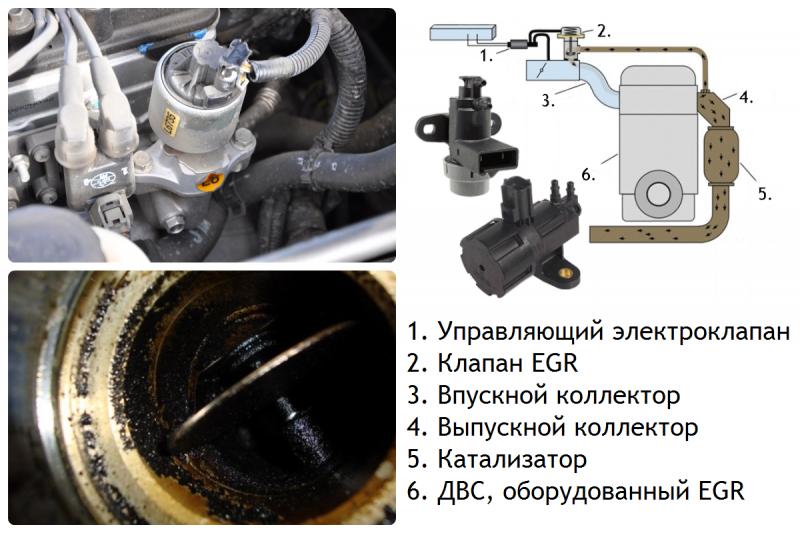 1.
2.
3.
4.
5.
6.

1. Управляющий электроклапан
2. Клапан EGR
3. Впускной коллектор
4. Выпускной коллектор
5. Катализатор
6. ДВС, оборудованный EGR