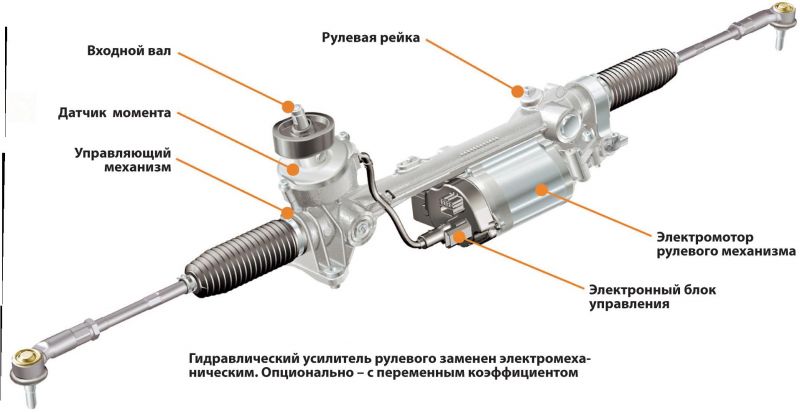 Входной вал

Датчик момента

Управляющий механизм

Рулевая рейка

Электромотор рулевого механизма

Электронный блок управления

Гидравлический усилитель рулевого заменен электромеханическим. Опционально – с переменным коэффициентом