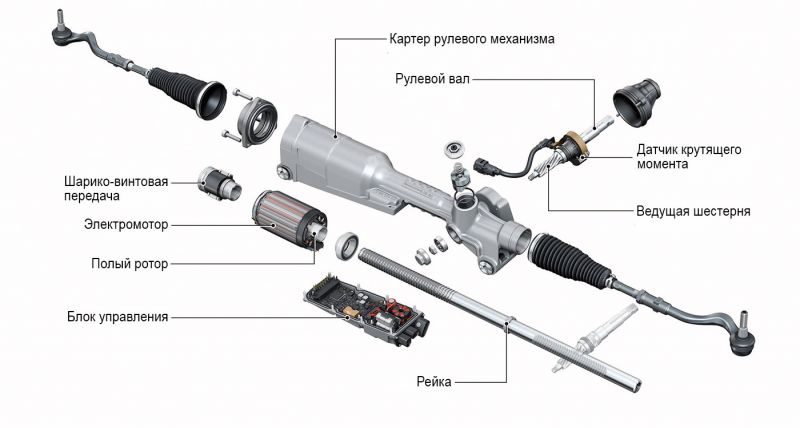 Картер рулевого механизма

Рулевой вал

Датчик крутящего момента

Ведущая шестерня

Шарико-винтовая передача

Электромотор

Полый ротор

Блок управления

Рейка