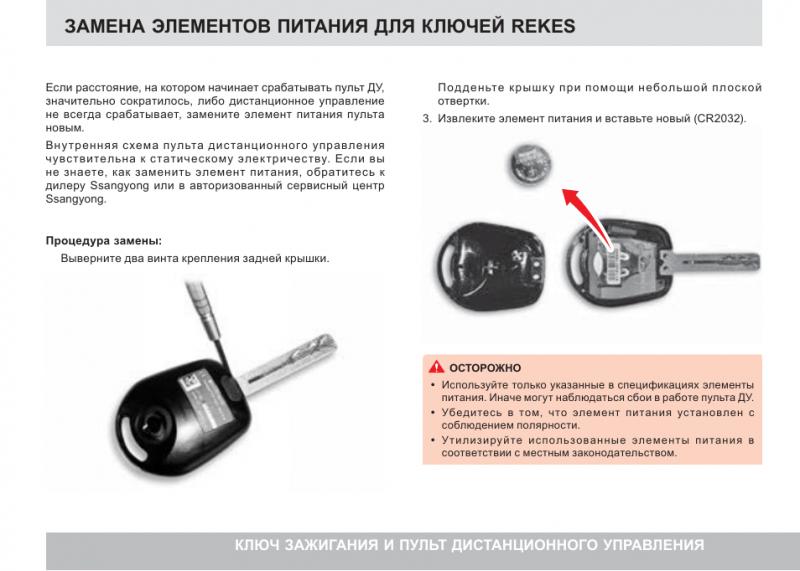 ЗАМЕНА ЭЛЕМЕНТОВ ПИТАНИЯ ДЛЯ КЛЮЧЕЙ REKES

Если расстояние, на котором начинает срабатывать пульт ДУ, значительно сократилось, либо дистанционное управление не всегда срабатывает, замените элемент питания пульта новым.

Внутренняя схема пульта дистанционного управления чувствительна к статическому электричеству. Если вы не знаете, как заменить элемент питания, обратитесь к дилеру Ssangyong или в авторизованный сервисный центр Ssangyong.

Процедура замены:

Выверните два винта крепления задней крышки.

Подденьте крышку при помощи небольшой плоской отвертки.

3. Извлеките элемент питания и вставьте новый (CR2032).

ОСТОРОЖНО

• Используйте только указанные в спецификациях элементы питания. Иначе могут наблюдаться сбои в работе пульта ДУ.
• Убедитесь в том, что элемент питания установлен с соблюдением полярности.
• Утилизируйте использованные элементы питания в соответствии с местным законодательством.

КЛЮЧ ЗАЖИГАНИЯ И ПУЛЬТ ДИСТАНЦИОННОГО УПРАВЛЕНИЯ