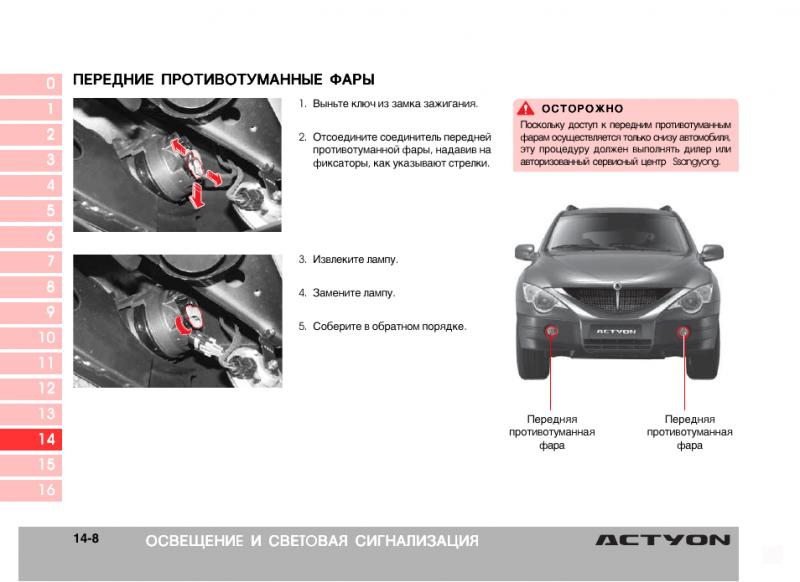 0
1
2
3
4
5
6
7
8
9
10
11
12
13
14
15
16

ПЕРЕДНИЕ ПРОТИВОТУМАННЫЕ ФАРЫ

1. Выньте ключ из замка зажигания.

2. Отсоедините соединитель передней противотуманной фары, надавив на фиксаторы, как указывают стрелки.

3. Извлеките лампу.

4. Замените лампу.

5. Соберите в обратном порядке.

ОСТОРОЖНО
Поскольку доступ к передним противотуманным фарам осуществляется только снизу автомобиля, эту процедуру должен выполнять дилер или авторизованный сервисный центр Ssangyong.

ACTYON

Передняя противотуманная фара

Передняя противотуманная фара

14-8 ОСВЕЩЕНИЕ И СВЕТОВАЯ СИГНАЛИЗАЦИЯ ACTYON