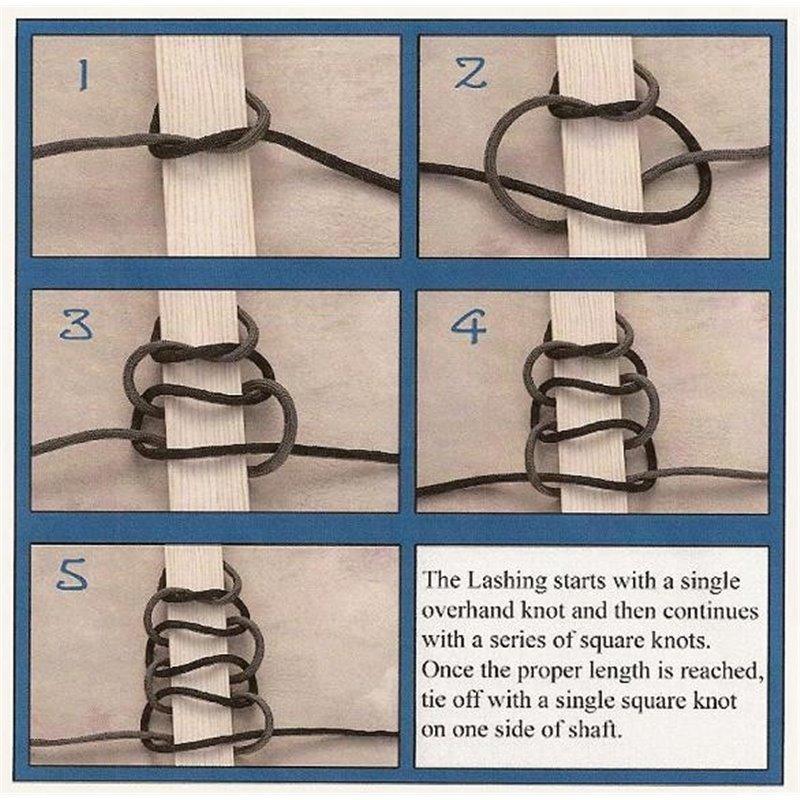 1

2

3

4

5

The Lashing starts with a single overhand knot and then continues with a series of square knots. Once the proper length is reached, tie off with a single square knot on one side of shaft.