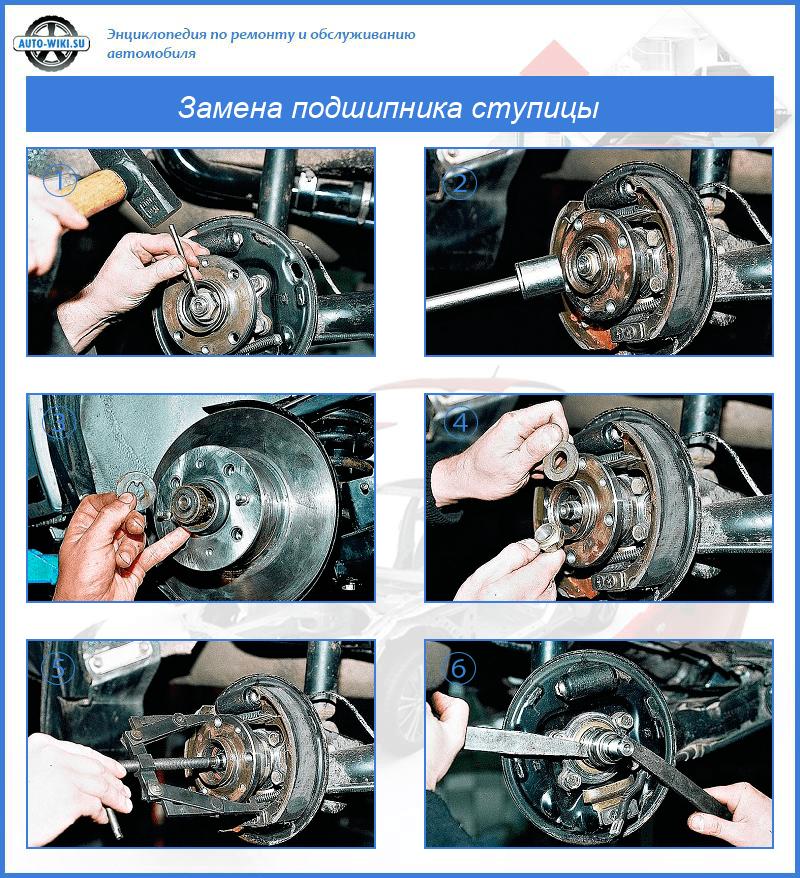 AUTO-WIKI.SU

Энциклопедия по ремонту и обслуживанию автомобиля

Замена подшипника ступицы

1

2

3

4

5

6