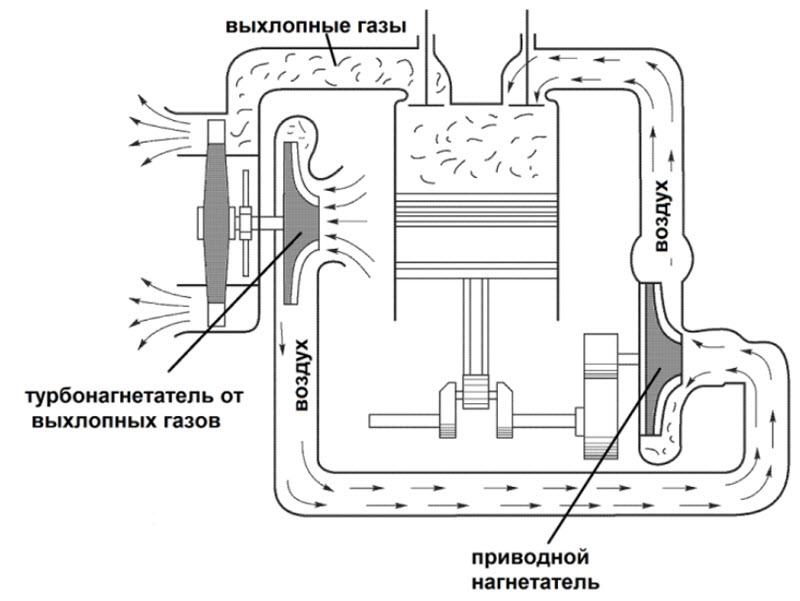 выхлопные газы

воздух

воздух

турбонагнетатель от выхлопных газов

приводной нагнетатель