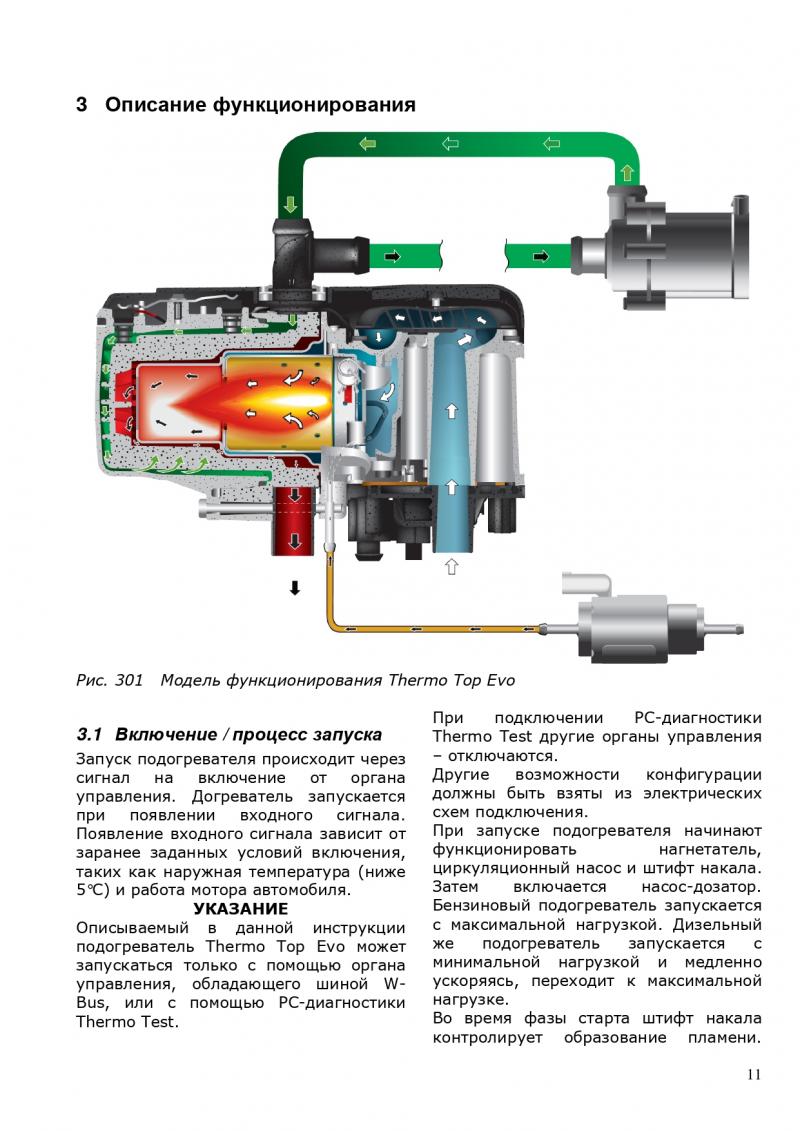 3 Описание функционирования

Рис. 301 Модель функционирования Thermo Top Evo

3.1 Включение / процесс запуска

Запуск подогревателя происходит через сигнал на включение от органа управления. Догреватель запускается при появлении входного сигнала. Появление входного сигнала зависит от заранее заданных условий включения, таких как наружная температура (ниже 5°C) и работа мотора автомобиля.

УКАЗАНИЕ

Описываемый в данной инструкции подогреватель Thermo Top Evo может запускаться только с помощью органа управления, обладающего шиной W-Bus, или с помощью PC-диагностики Thermo Test.

При подключении PC-диагностики Thermo Test другие органы управления – отключаются.

Другие возможности конфигурации должны быть взяты из электрических схем подключения.

При запуске подогревателя начинают функционировать нагнетатель, циркуляционный насос и штифт накала. Затем включается насос-дозатор. Бензиновый подогреватель запускается с максимальной нагрузкой. Дизельный же подогреватель запускается с минимальной нагрузкой и медленно ускоряясь, переходит к максимальной нагрузке.

Во время фазы старта штифт накала контролирует образование пламени.

11