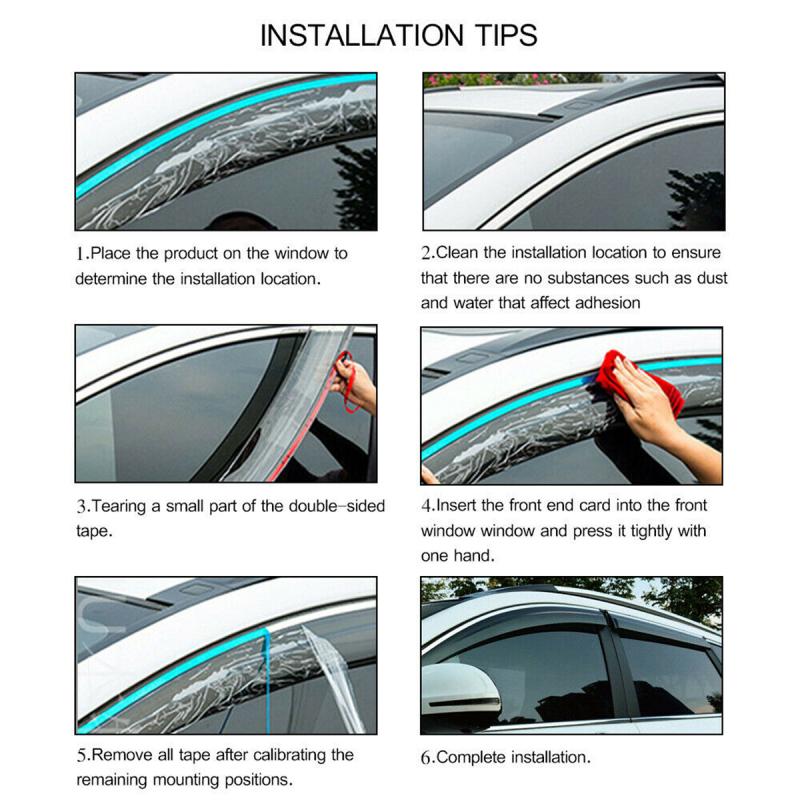 INSTALLATION TIPS

1.Place the product on the window to determine the installation location.

2.Clean the installation location to ensure that there are no substances such as dust and water that affect adhesion

3.Tearing a small part of the double-sided tape.

4.Insert the front end card into the front window window and press it tightly with one hand.

5.Remove all tape after calibrating the remaining mounting positions.

6.Complete installation.