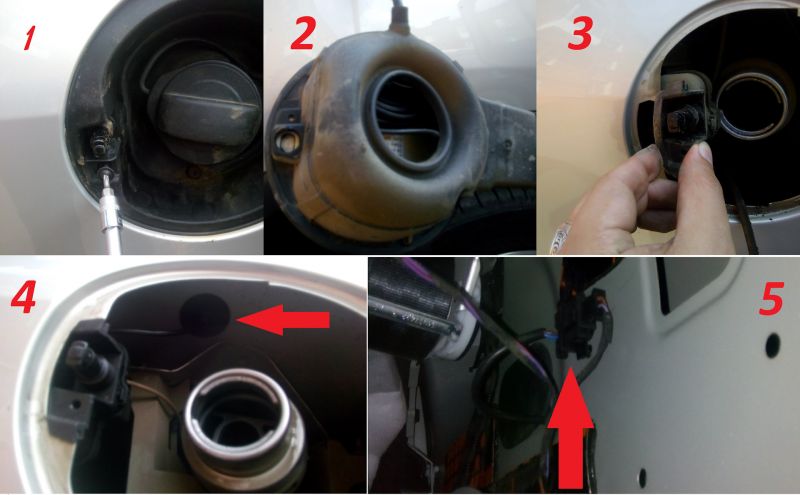 1
2
3
4
5