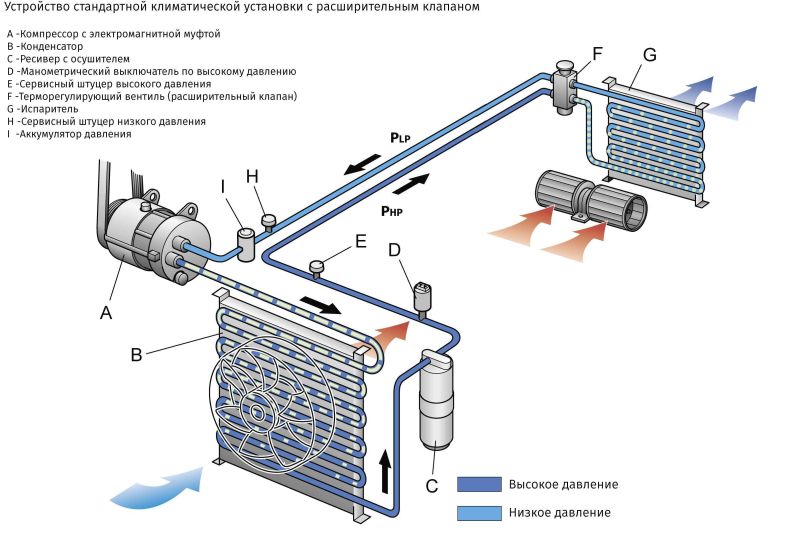 Устройство стандартной климатической установки с расширительным клапаном

A -Компрессор с электромагнитной муфтой
B -Конденсатор
C -Ресивер с осушителем
D -Манометрический выключатель по высокому давлению
E -Сервисный штуцер высокого давления
F -Терморегулирующий вентиль (расширительный клапан)
G -Испаритель
H -Сервисный штуцер низкого давления
I -Аккумулятор давления

F
G
$P_{LP}$
$P_{HP}$
I
H
E
D
A
B
C

Высокое давление
Низкое давление