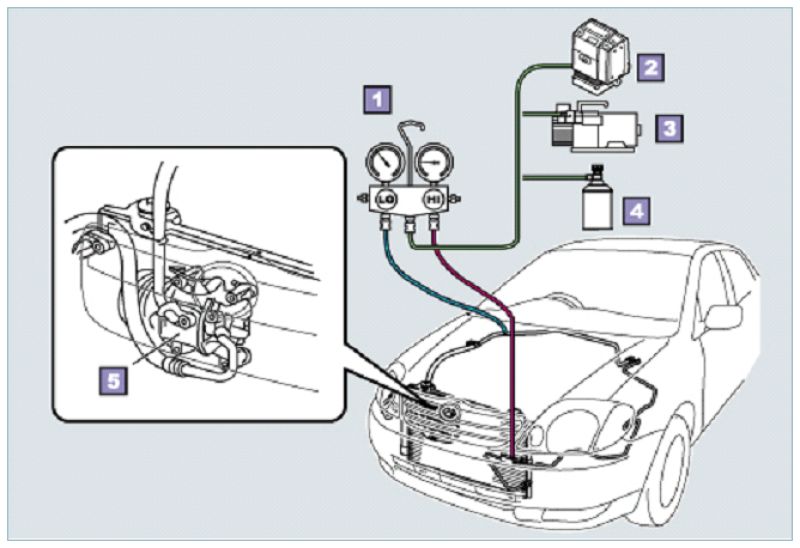 1
2
3
4
5
LO
HI