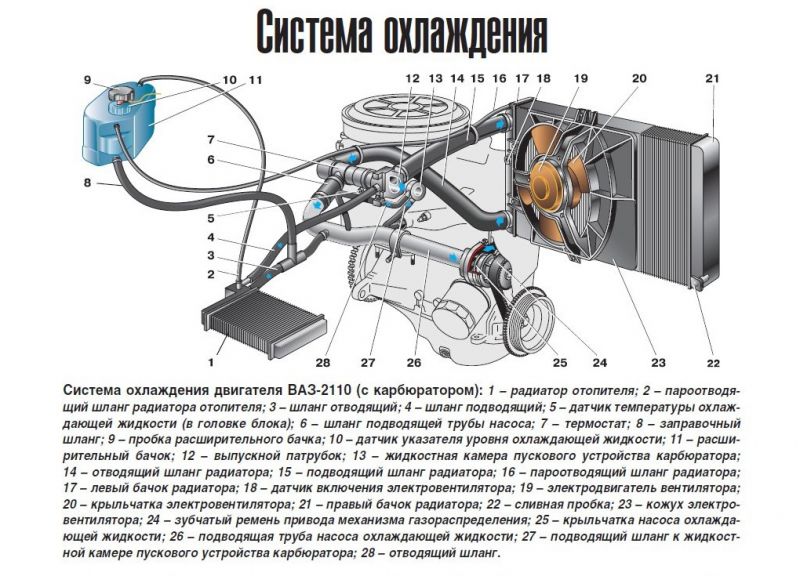 Система охлаждения

9 10 11 12 13 14 15 16 17 18 19 20 21

7

6

8

5

4

3

2

1 28 27 26 25 24 23 22

Система охлаждения двигателя ВАЗ-2110 (с карбюратором): 1 – радиатор отопителя; 2 – пароотводящий шланг радиатора отопителя; 3 – шланг отводящий; 4 – шланг подводящий; 5 – датчик температуры охлаждающей жидкости (в головке блока); 6 – шланг подводящей трубы насоса; 7 – термостат; 8 – заправочный шланг; 9 – пробка расширительного бачка; 10 – датчик указателя уровня охлаждающей жидкости; 11 – расширительный бачок; 12 – выпускной патрубок; 13 – жидкостная камера пускового устройства карбюратора; 14 – отводящий шланг радиатора; 15 – подводящий шланг радиатора; 16 – пароотводящий шланг радиатора; 17 – левый бачок радиатора; 18 – датчик включения электровентилятора; 19 – электродвигатель вентилятора; 20 – крыльчатка электровентилятора; 21 – правый бачок радиатора; 22 – сливная пробка; 23 – кожух электровентилятора; 24 – зубчатый ремень привода механизма газораспределения; 25 – крыльчатка насоса охлаждающей жидкости; 26 – подводящая труба насоса охлаждающей жидкости; 27 – подводящий шланг к жидкостной камере пускового устройства карбюратора; 28 – отводящий шланг.