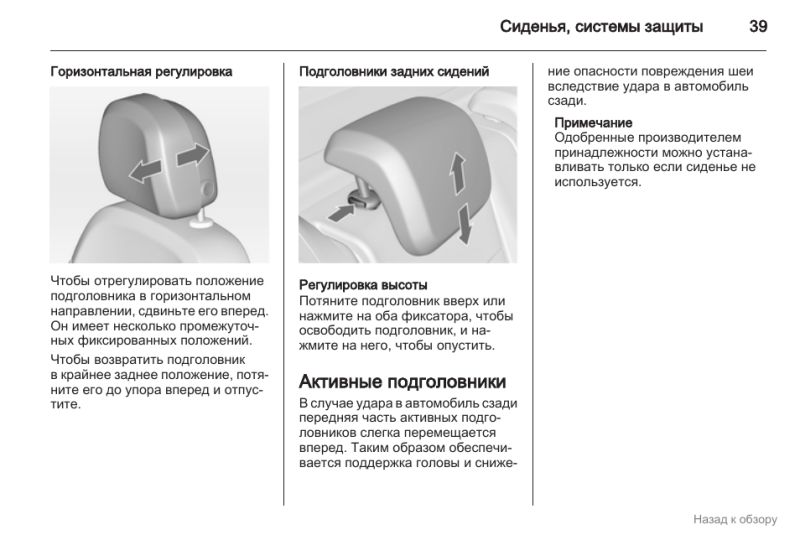 Сиденья, системы защиты 39

Горизонтальная регулировка

Чтобы отрегулировать положение подголовника в горизонтальном направлении, сдвиньте его вперед. Он имеет несколько промежуточных фиксированных положений.

Чтобы возвратить подголовник в крайнее заднее положение, потяните его до упора вперед и отпустите.

Подголовники задних сидений

Регулировка высоты
Потяните подголовник вверх или нажмите на оба фиксатора, чтобы освободить подголовник, и нажмите на него, чтобы опустить.

Активные подголовники

В случае удара в автомобиль сзади передняя часть активных подголовников слегка перемещается вперед. Таким образом обеспечивается поддержка головы и снижение опасности повреждения шеи вследствие удара в автомобиль сзади.

Примечание
Одобренные производителем принадлежности можно устанавливать только если сиденье не используется.

Назад к обзору